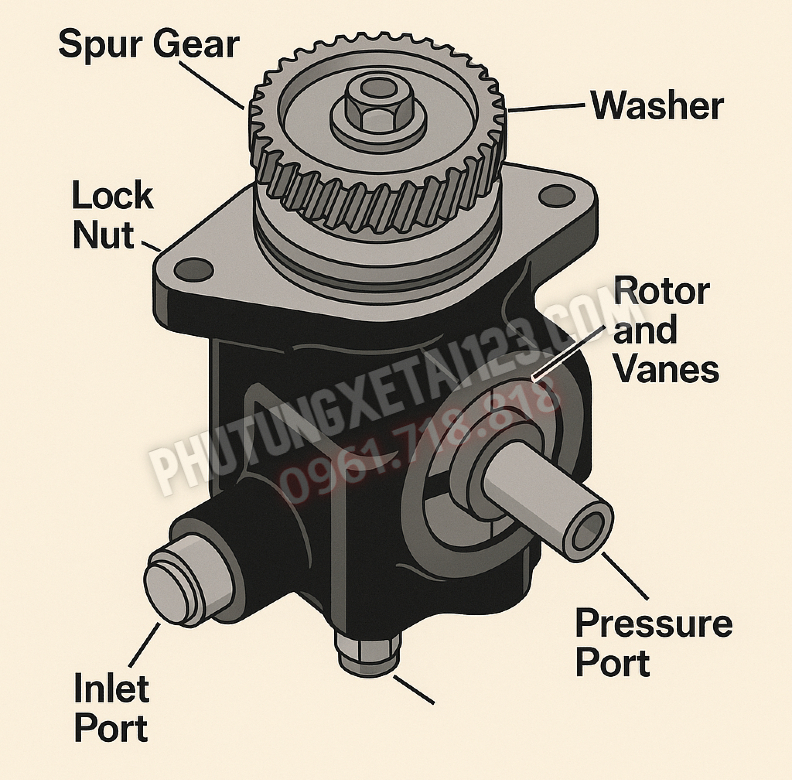 Spur Gear

Washer

Lock Nut

Rotor and Vanes

PHUTUNGXETAI123.COM
0961.718.818

Pressure Port

Inlet Port